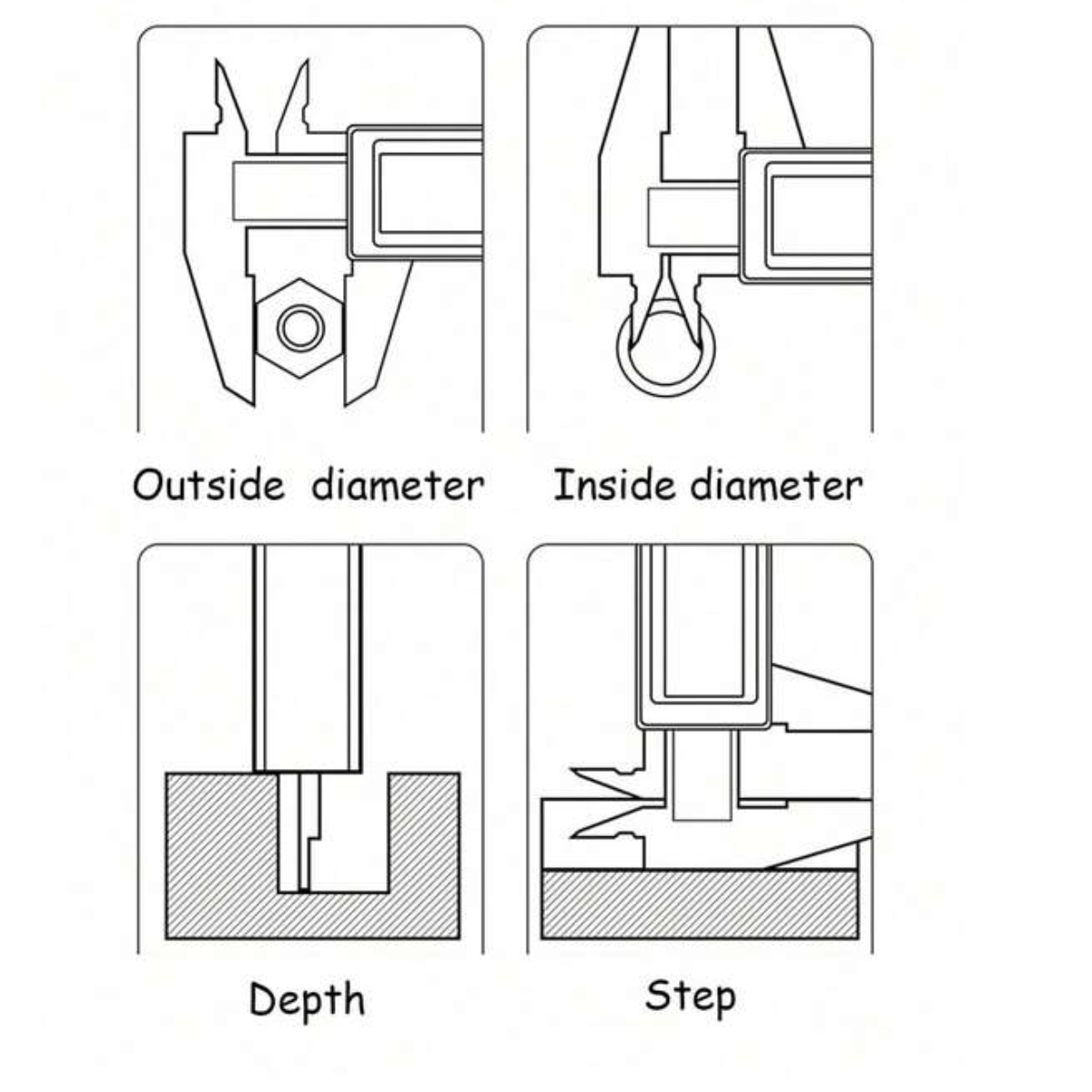 Outside diameter

Inside diameter

Depth

Step